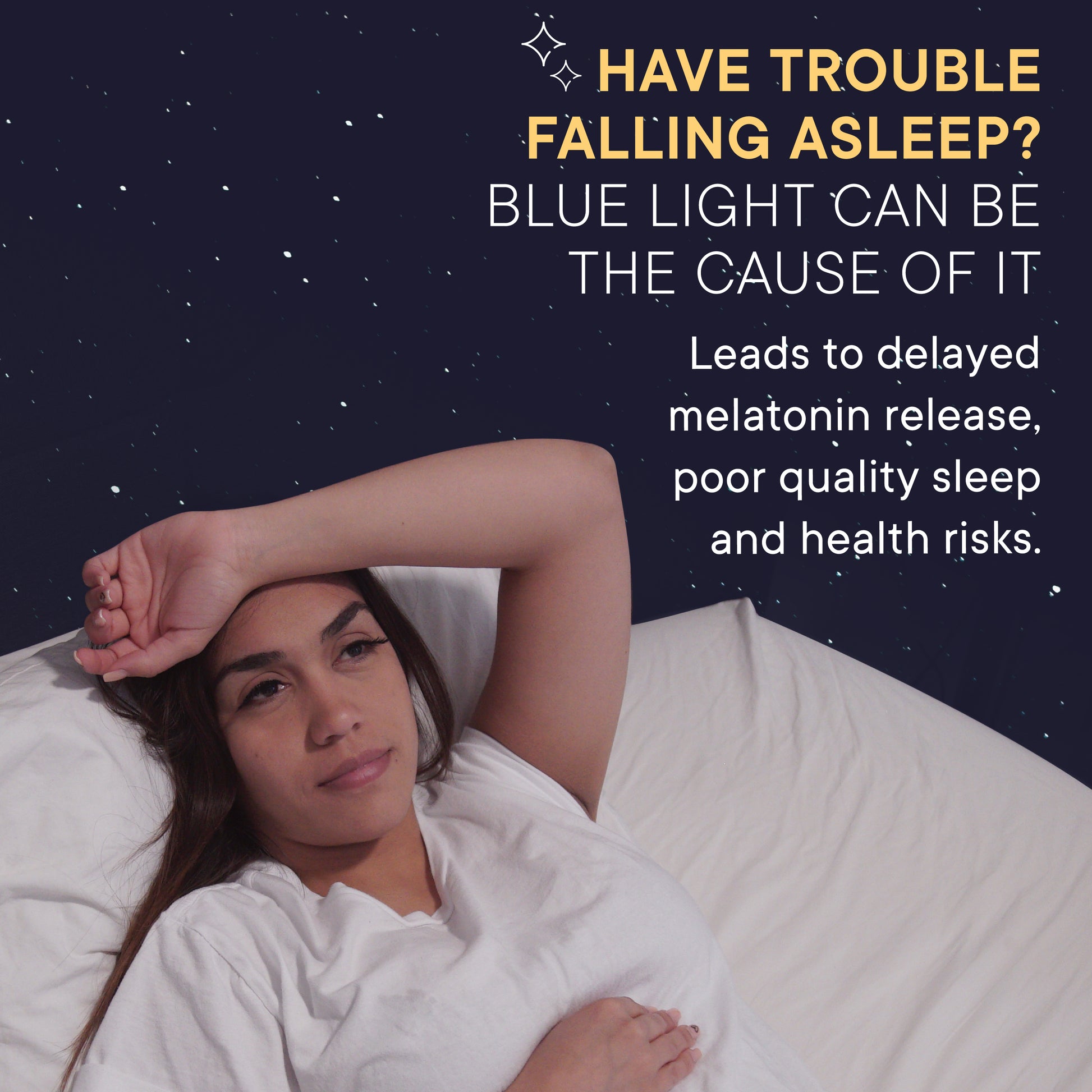 HAVE TROUBLE FALLING ASLEEP?
BLUE LIGHT CAN BE THE CAUSE OF IT

Leads to delayed melatonin release, poor quality sleep and health risks.